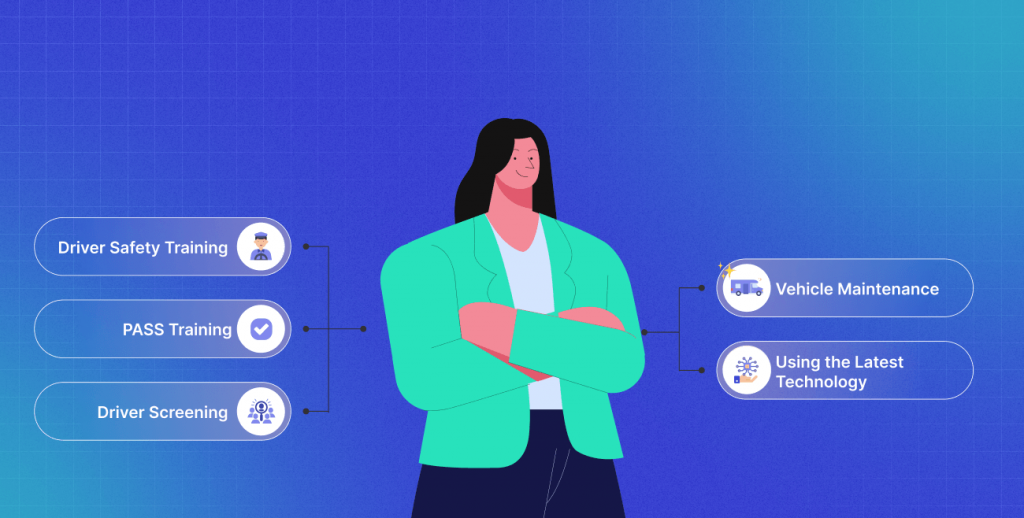 Driver Safety Training

PASS Training

Driver Screening

Vehicle Maintenance

Using the Latest Technology